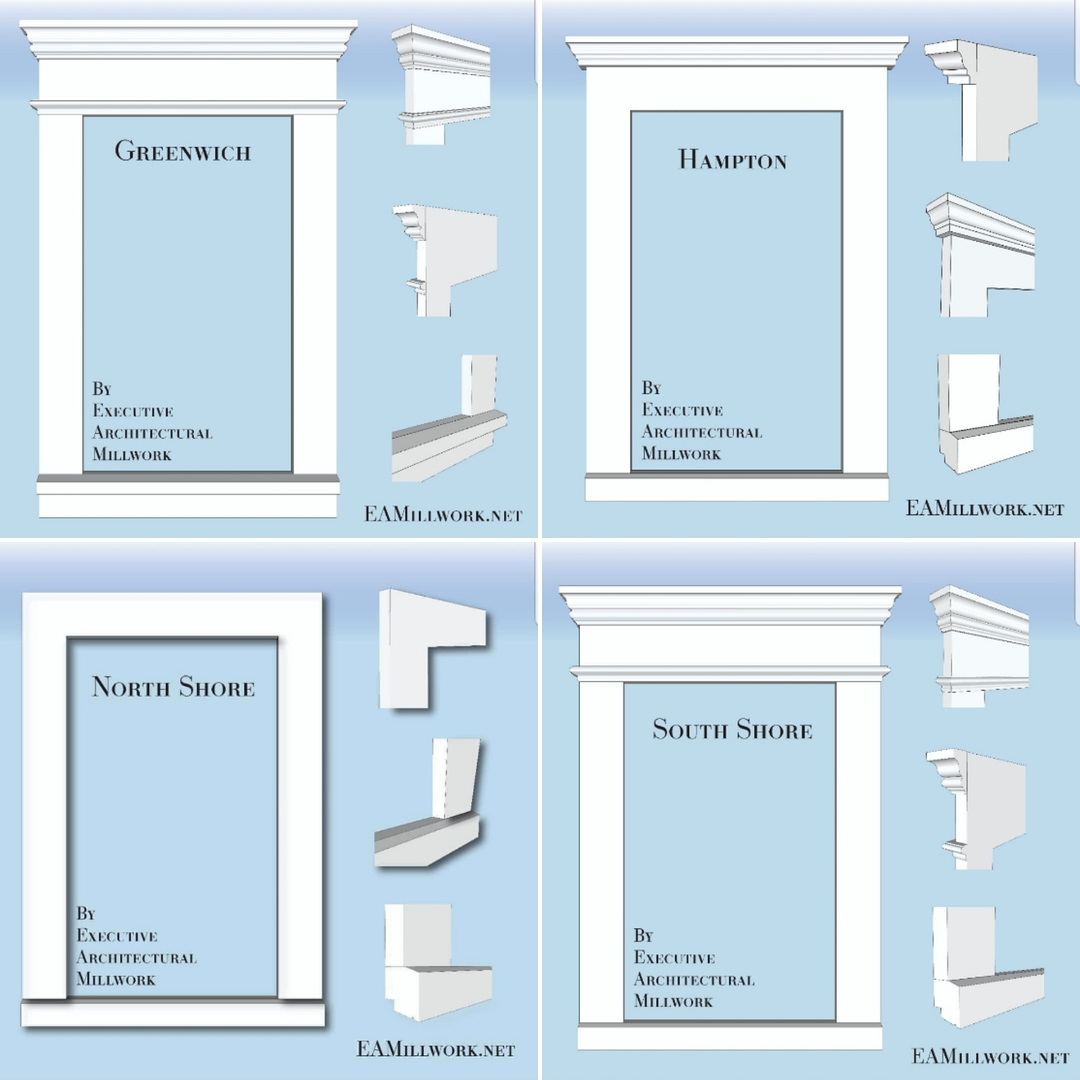 Greenwich

By
Executive
Architectural
Millwork

EAMillwork.net

Hampton

By
Executive
Architectural
Millwork

EAMillwork.net

North Shore

By
Executive
Architectural
Millwork

EAMillwork.net

South Shore

By
Executive
Architectural
Millwork

EAMillwork.net